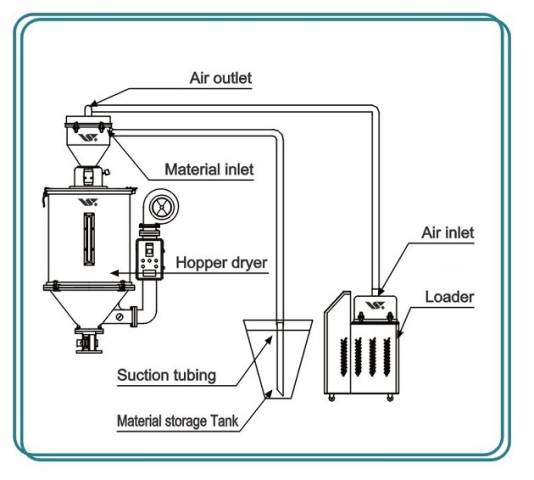 Air outlet

Material inlet

Hopper dryer

Air inlet

Loader

Suction tubing

Material storage Tank